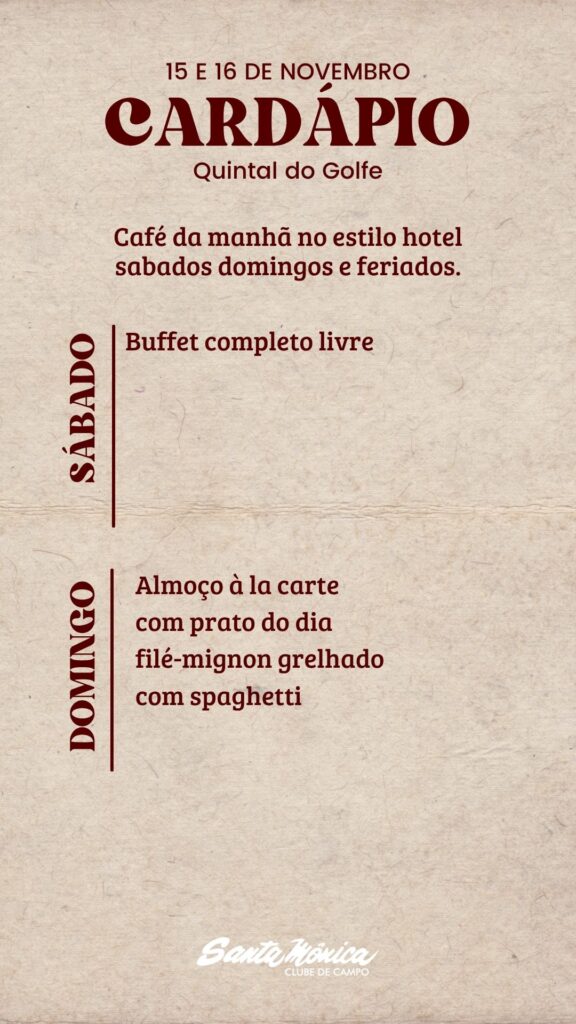 15 E 16 DE NOVEMBRO
CARDÁPIO
Quintal do Golfe

Café da manhã no estilo hotel sabados domingos e feriados.

SÁBADO

Buffet completo livre

DOMINGO

Almoço à la carte
com prato do dia
filé-mignon grelhado
com spaghetti

Santa Mônica
CLUBE DE CAMPO